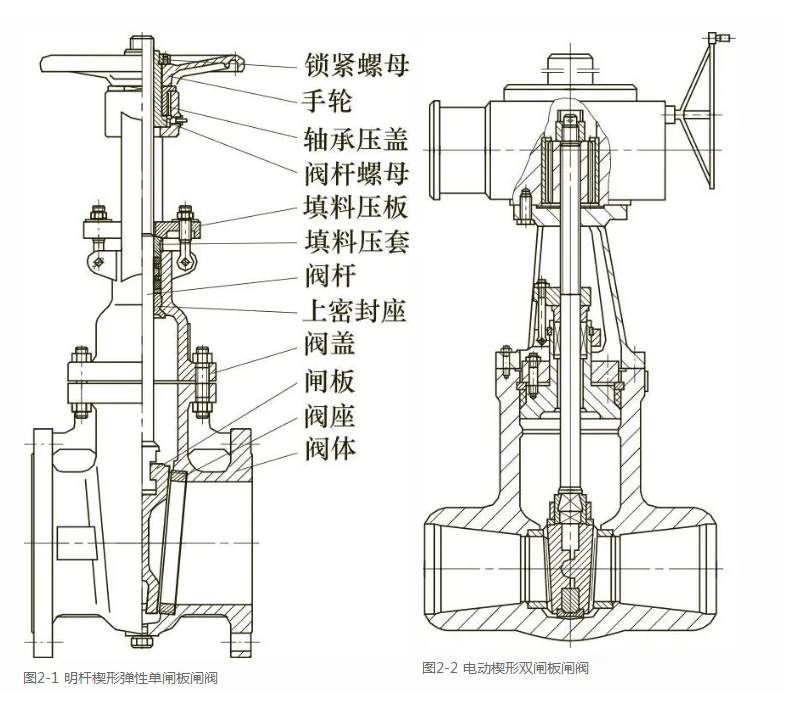 锁紧螺母
手轮
轴承压盖
阀杆螺母
填料压板
填料压套
阀杆
上密封座
阀盖
闸板
阀座
阀体

图2-1 明杆楔形弹性单闸板闸阀

图2-2 电动楔形双闸板闸阀